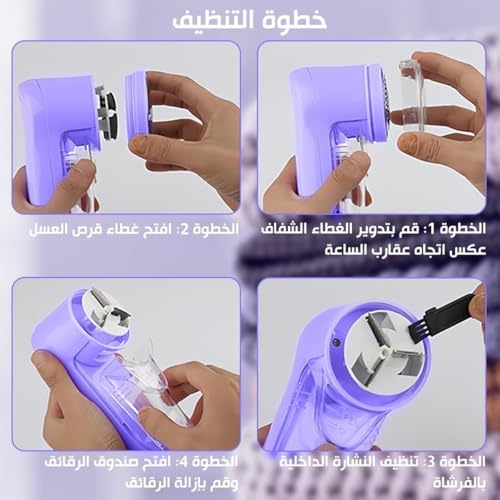 خطوة التنظيف

الخطوة 1: قم بتدوير الغطاء الشفاف عكس اتجاه عقارب الساعة

الخطوة 2: افتح غطاء قرص العسل

الخطوة 3: تنظيف النشارة الداخلية بالفرشاة

الخطوة 4: افتح صندوق الرقائق وقم بإزالة الرقائق