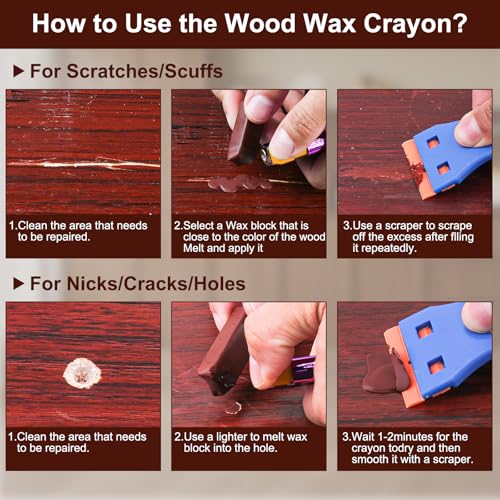 How to Use the Wood Wax Crayon?

▶ For Scratches/Scuffs

1.Clean the area that needs to be repaired.

2.Select a Wax block that is close to the color of the wood Melt and apply it

3.Use a scraper to scrape off the excess after flling it repeatedly.

▶ For Nicks/Cracks/Holes

1.Clean the area that needs to be repaired.

2.Use a lighter to melt wax block into the hole.

3.Wait 1-2minutes for the crayon todry and then smooth it with a scraper.