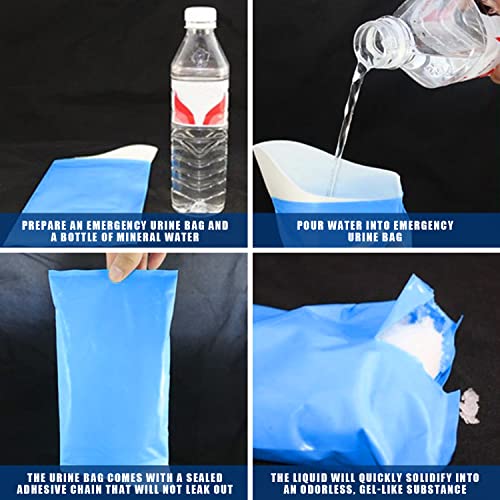 PREPARE AN EMERGENCY URINE BAG AND A BOTTLE OF MINERAL WATER

POUR WATER INTO EMERGENCY URINE BAG

THE URINE BAG COMES WITH A SEALED ADHESIVE CHAIN THAT WILL NOT LEAK OUT

THE LIQUID WILL QUICKLY SOLIDIFY INTO AN ODORLESS, GEL-LIKE SUBSTANCE