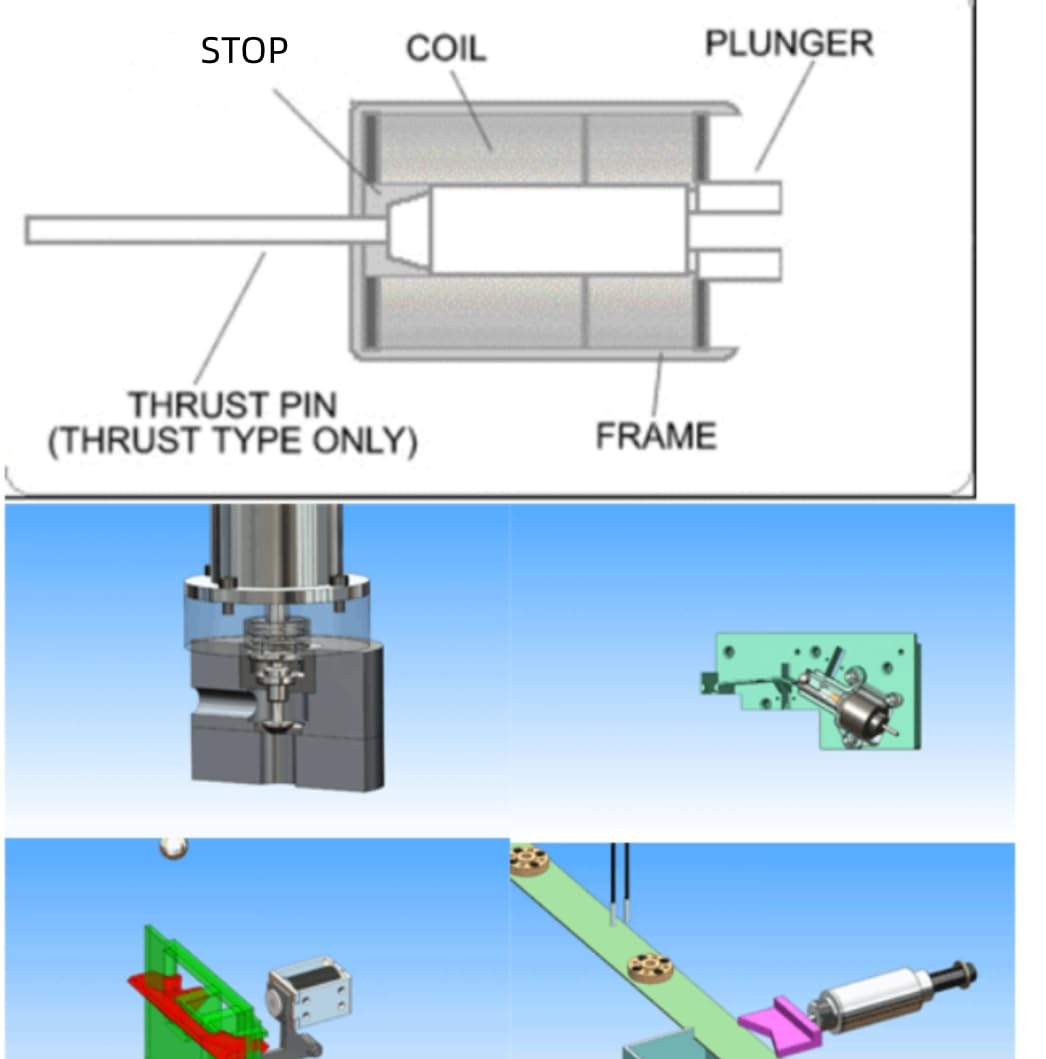 STOP
COIL
PLUNGER
THRUST PIN
(THRUST TYPE ONLY)
FRAME