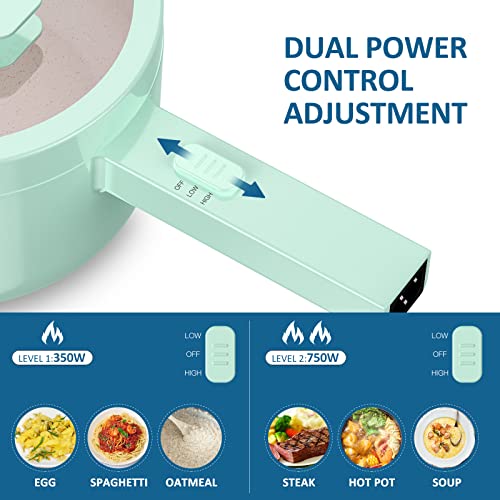 DUAL POWER CONTROL ADJUSTMENT

OFF
LOW
HIGH

LEVEL 1:350W

LOW
OFF
HIGH

EGG
SPAGHETTI
OATMEAL

LEVEL 2:750W

LOW
OFF
HIGH

STEAK
HOT POT
SOUP