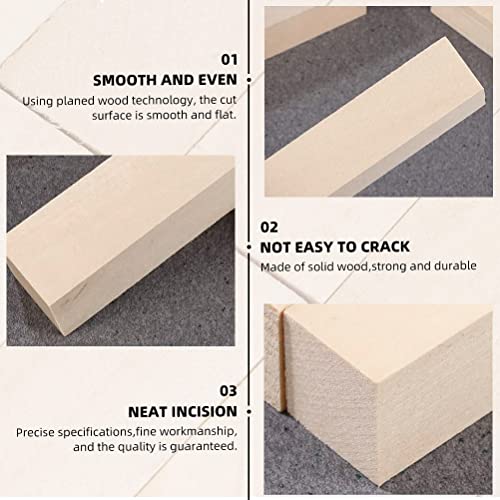 01
SMOOTH AND EVEN
Using planed wood technology, the cut surface is smooth and flat.

02
NOT EASY TO CRACK
Made of solid wood,strong and durable

03
NEAT INCISION
Precise specifications,fine workmanship, and the quality is guaranteed.