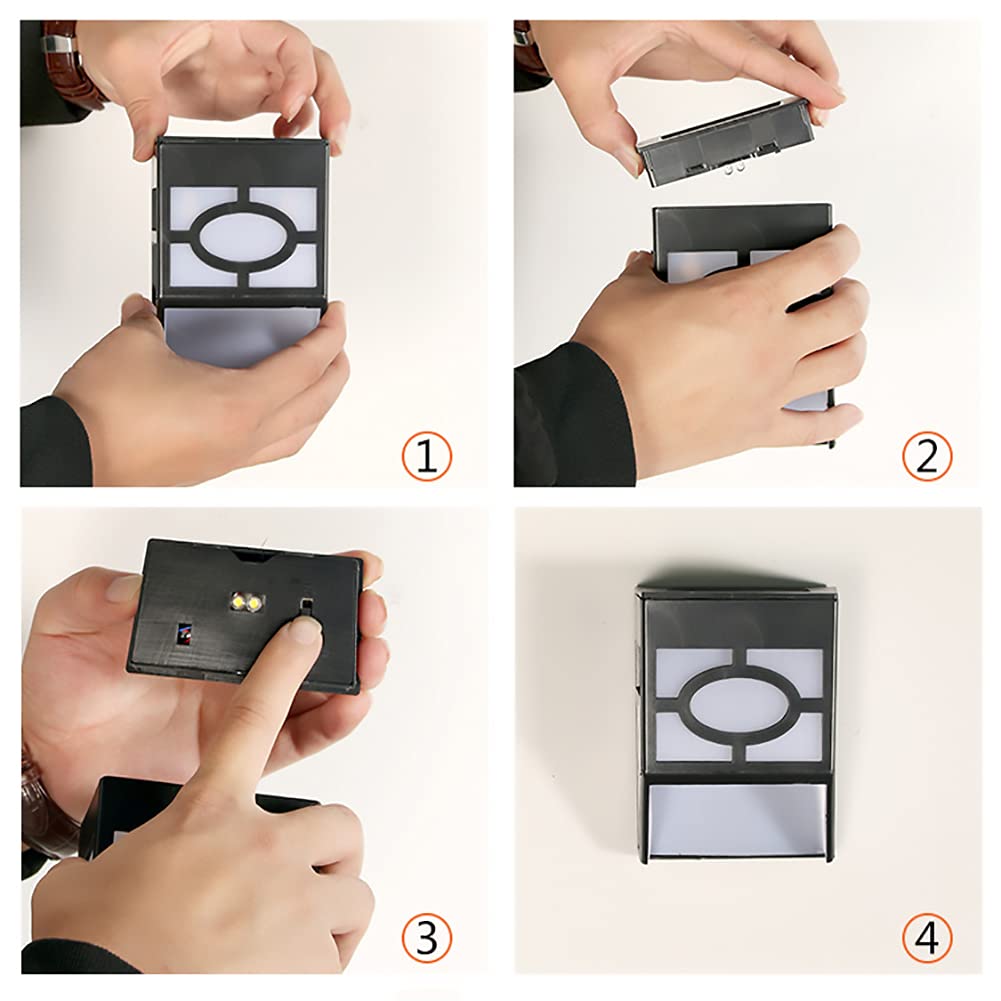 1
2
3
4