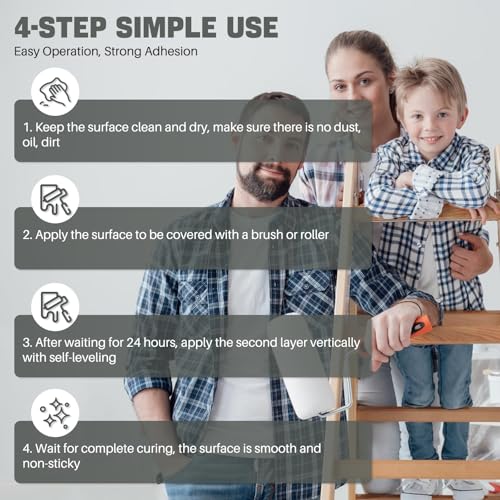 4-STEP SIMPLE USE

Easy Operation, Strong Adhesion

1. Keep the surface clean and dry, make sure there is no dust, oil, dirt

2. Apply the surface to be covered with a brush or roller

3. After waiting for 24 hours, apply the second layer vertically with self-leveling

4. Wait for complete curing, the surface is smooth and non-sticky