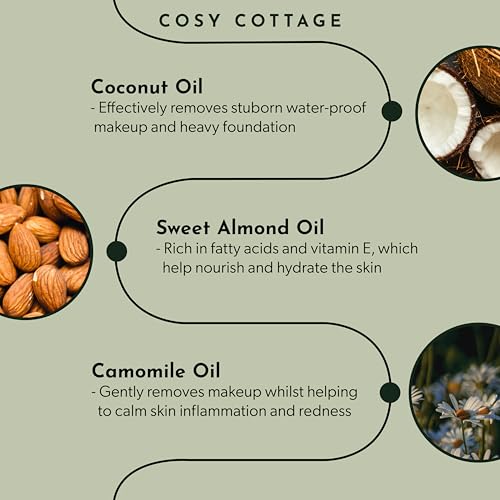 COSY COTTAGE

Coconut Oil
- Effectively removes stuborn water-proof makeup and heavy foundation

Sweet Almond Oil
- Rich in fatty acids and vitamin E, which help nourish and hydrate the skin

Camomile Oil
- Gently removes makeup whilst helping to calm skin inflammation and redness