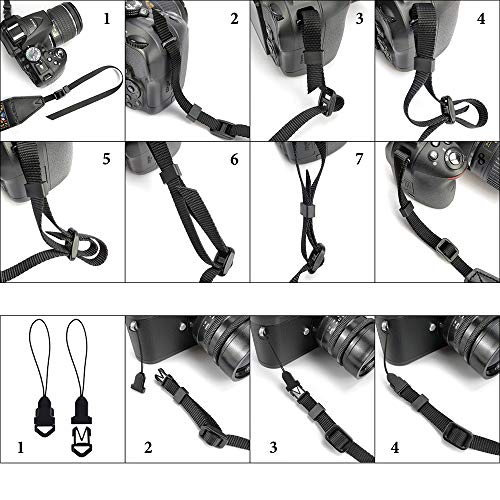 1
2
3
4
5
6
7
8

1
2
3
4