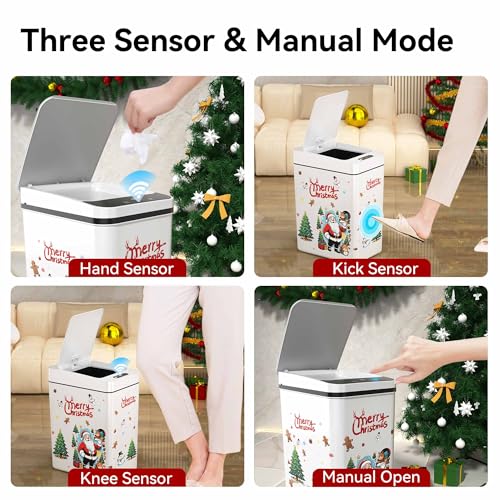 Three Sensor & Manual Mode

Merry Christmas

Merry Christmas

Hand Sensor

Merry Christmas

Merry Christmas

Kick Sensor

Merry Christmas

Merry Christmas

Knee Sensor

Merry Christmas

Merry Christmas

Manual Open