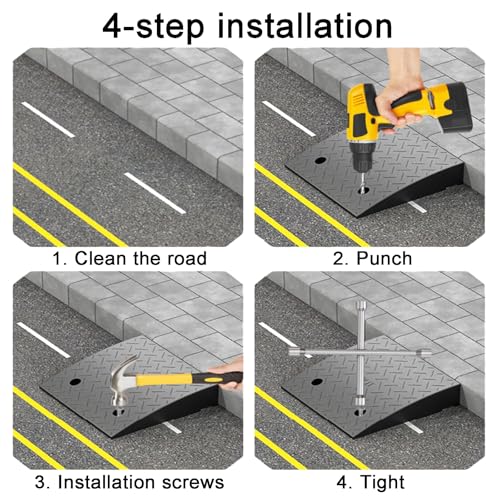 4-step installation

1. Clean the road

2. Punch

3. Installation screws

4. Tight