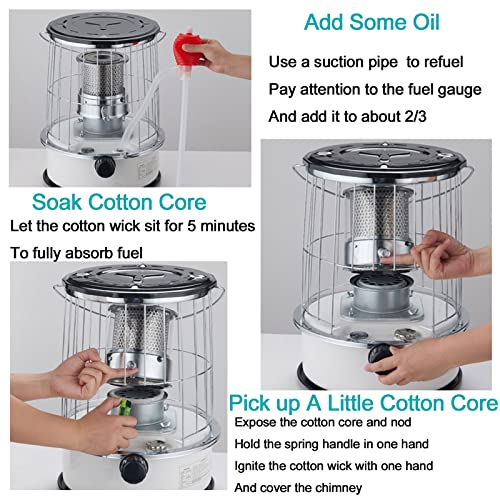 Add Some Oil

Use a suction pipe to refuel

Pay attention to the fuel gauge

And add it to about 2/3

Soak Cotton Core

Let the cotton wick sit for 5 minutes

To fully absorb fuel

Pick up A Little Cotton Core

Expose the cotton core and nod

Hold the spring handle in one hand

Ignite the cotton wick with one hand

And cover the chimney