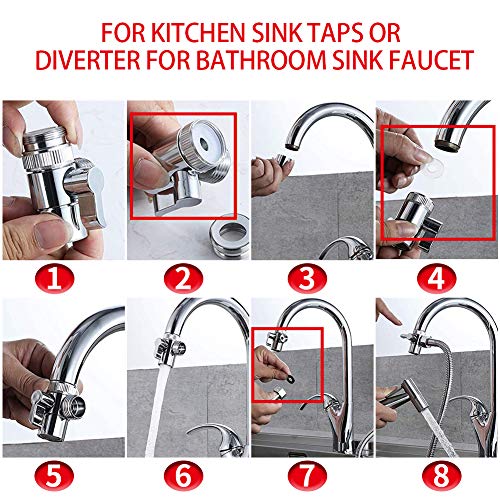 FOR KITCHEN SINK TAPS OR DIVERTER FOR BATHROOM SINK FAUCET

1

2

3

4

5

6

7

8