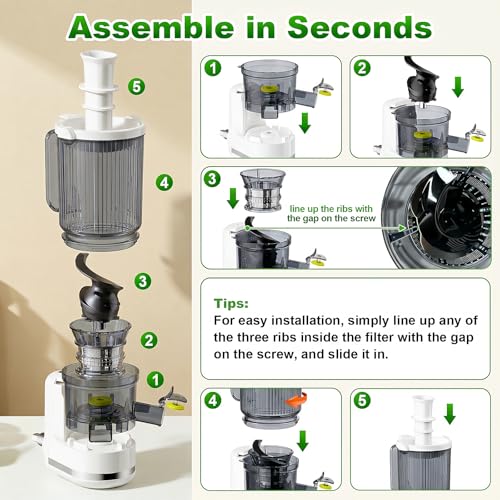 Assemble in Seconds

5

4

3

2

1

1

2

3

line up the ribs with the gap on the screw

Tips:
For easy installation, simply line up any of the three ribs inside the filter with the gap on the screw, and slide it in.

4

5