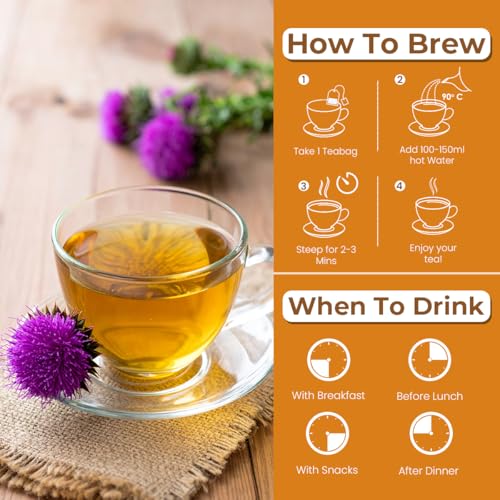 How To Brew

1
Take 1 Teabag

2
90° C
Add 100-150ml hot Water

3
Steep for 2-3 Mins

4
Enjoy your tea!

When To Drink

With Breakfast

Before Lunch

With Snacks

After Dinner