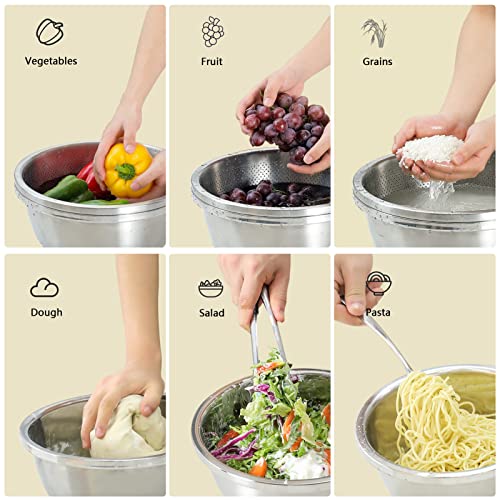 Vegetables

Fruit

Grains

Dough

Salad

Pasta