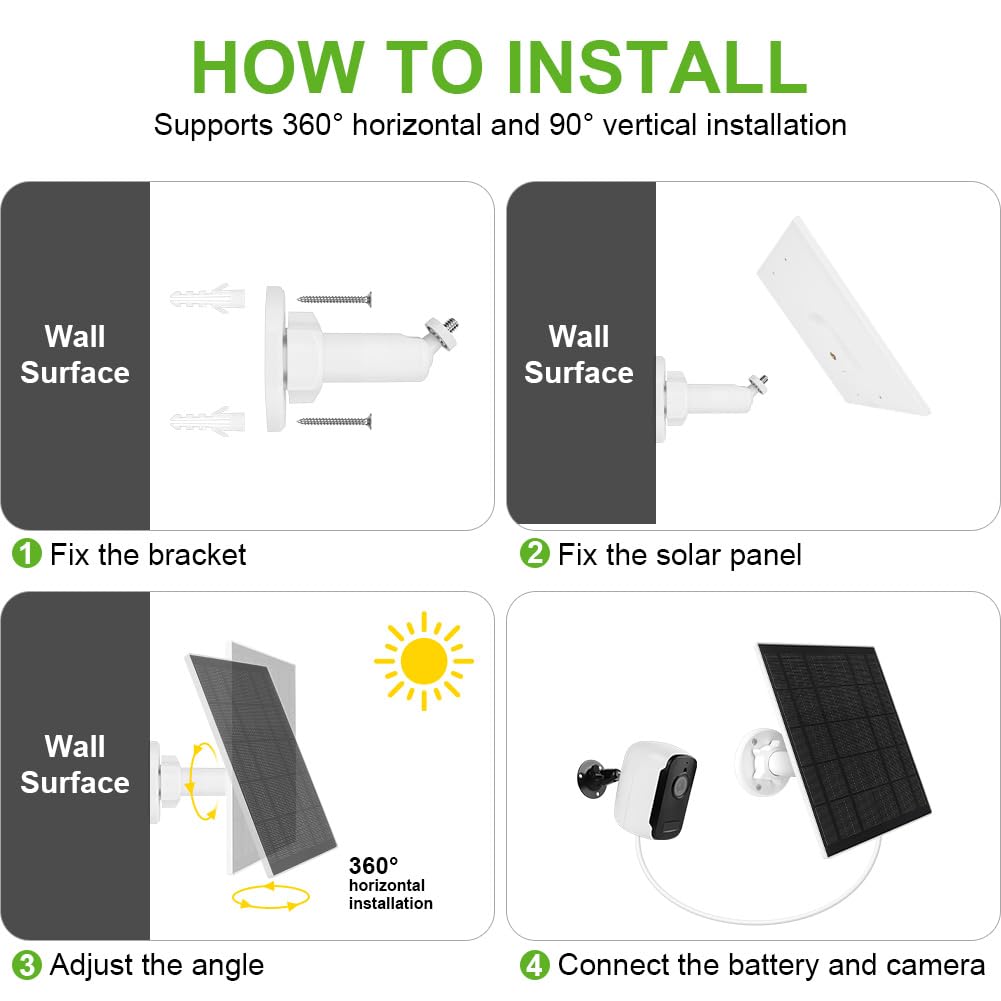 HOW TO INSTALL

Supports 360° horizontal and 90° vertical installation

Wall Surface

1 Fix the bracket

Wall Surface

2 Fix the solar panel

Wall Surface

360° horizontal installation

3 Adjust the angle

4 Connect the battery and camera