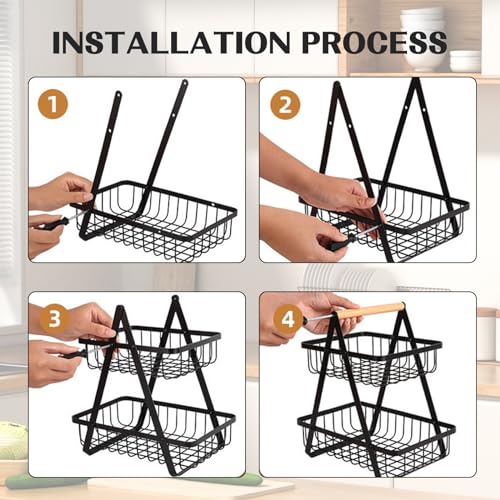 INSTALLATION PROCESS

1

2

3

4