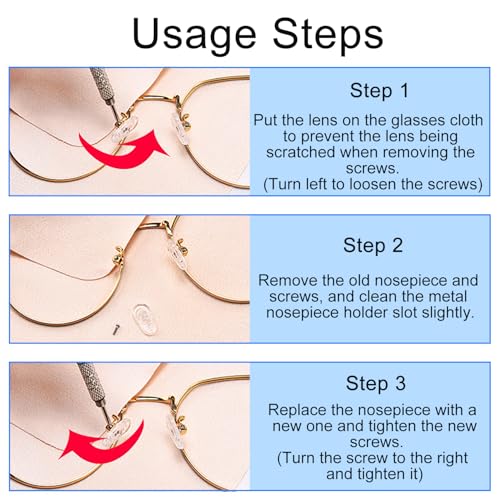 Usage Steps

Step 1

Put the lens on the glasses cloth to prevent the lens being scratched when removing the screws.
(Turn left to loosen the screws)

Step 2

Remove the old nosepiece and screws, and clean the metal nosepiece holder slot slightly.

Step 3

Replace the nosepiece with a new one and tighten the new screws.
(Turn the screw to the right and tighten it)