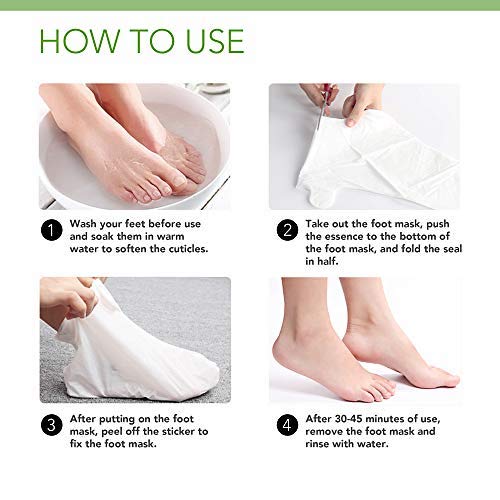 HOW TO USE

1 Wash your feet before use and soak them in warm water to soften the cuticles.

2 Take out the foot mask, push the essence to the bottom of the foot mask, and fold the seal in half.

3 After putting on the foot mask, peel off the sticker to fix the foot mask.

4 After 30-45 minutes of use, remove the foot mask and rinse with water.