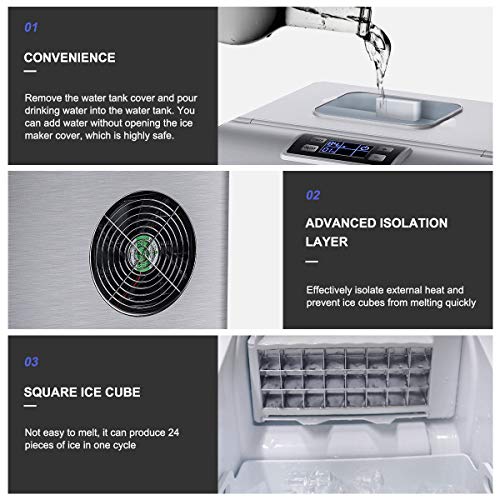 01

CONVENIENCE

Remove the water tank cover and pour drinking water into the water tank. You can add water without opening the ice maker cover, which is highly safe.

02

ADVANCED ISOLATION LAYER

Effectively isolate external heat and prevent ice cubes from melting quickly

03

SQUARE ICE CUBE

Not easy to melt, it can produce 24 pieces of ice in one cycle