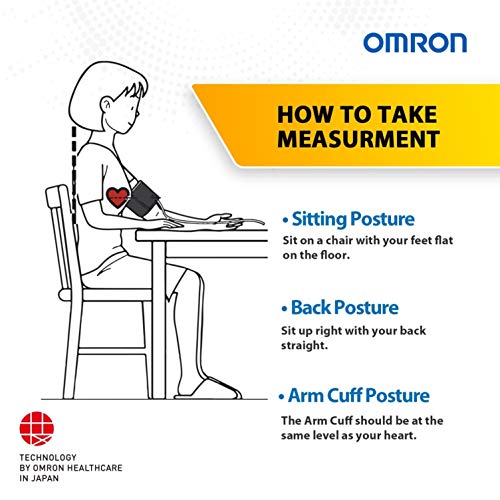 OMRON

HOW TO TAKE MEASURMENT

• Sitting Posture
Sit on a chair with your feet flat on the floor.

• Back Posture
Sit up right with your back straight.

• Arm Cuff Posture
The Arm Cuff should be at the same level as your heart.

TECHNOLOGY
BY OMRON HEALTHCARE
IN JAPAN