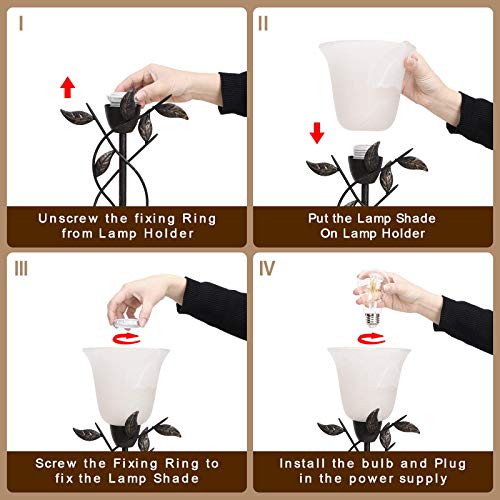 I

Unscrew the fixing Ring from Lamp Holder

II

Put the Lamp Shade On Lamp Holder

III

Screw the Fixing Ring to fix the Lamp Shade

IV

Install the bulb and Plug in the power supply