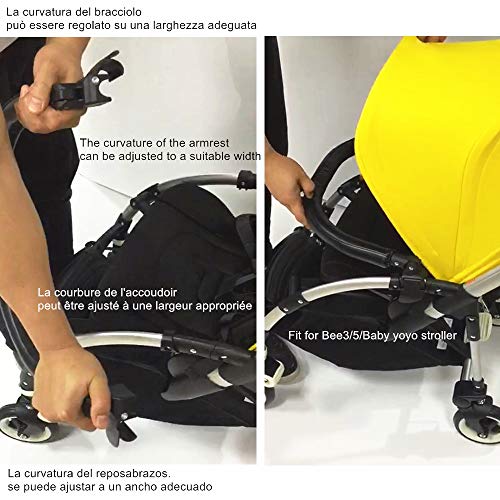 La curvatura del bracciolo
può essere regolato su una larghezza adeguata

The curvature of the armrest
can be adjusted to a suitable width

La courbure de l'accoudoir
peut être ajusté à une largeur appropriée

Fit for Bee3/5/Baby yoyo stroller

La curvatura del reposabrazos.
se puede ajustar a un ancho adecuado