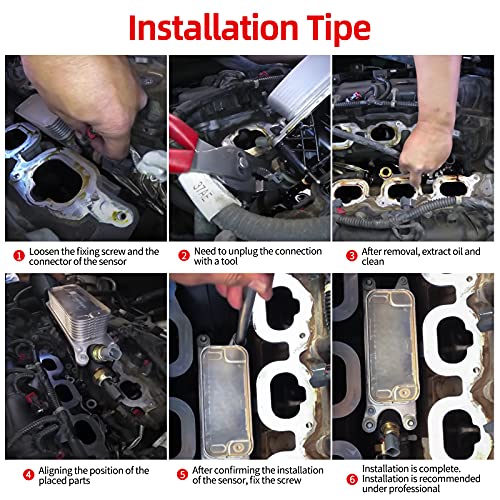 Installation Tipe

37AE

1 Loosen the fixing screw and the connector of the sensor

2 Need to unplug the connection with a tool

3 After removal, extract oil and clean

4 Aligning the position of the placed parts

5 After confirming the installation of the sensor, fix the screw

6 Installation is complete. Installation is recommended under professional