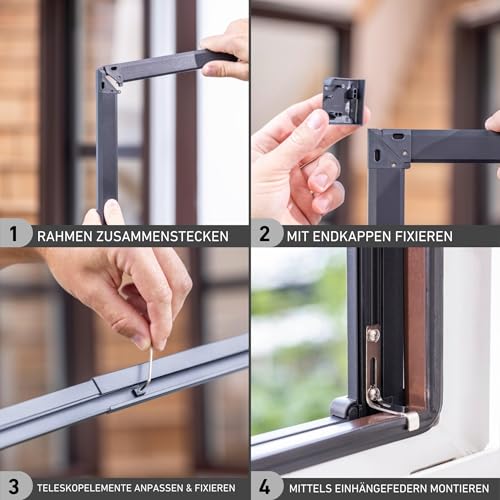 1 RAHMEN ZUSAMMENSTECKEN

2 MIT ENDKAPPEN FIXIEREN

3 TELESKOPELEMENTE ANPASSEN & FIXIEREN

4 MITTELS EINHÄNGEFEDERN MONTIEREN