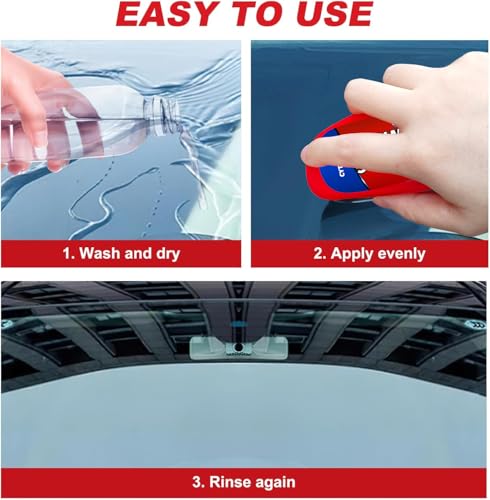 EASY TO USE

1. Wash and dry

2. Apply evenly

3. Rinse again