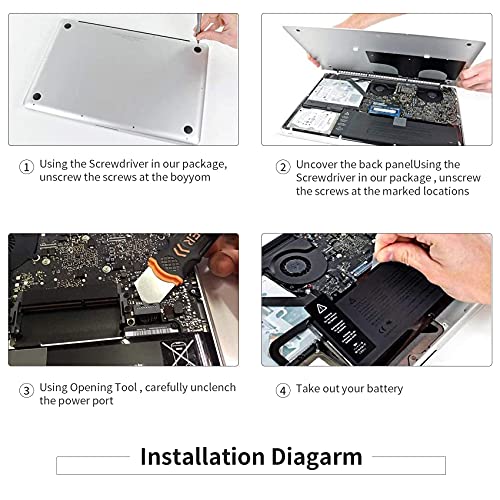 ① Using the Screwdriver in our package, unscrew the screws at the boyyom

② Uncover the back panelUsing the Screwdriver in our package , unscrew the screws at the marked locations

③ Using Opening Tool , carefully unclench the power port

④ Take out your battery

Installation Diagarm