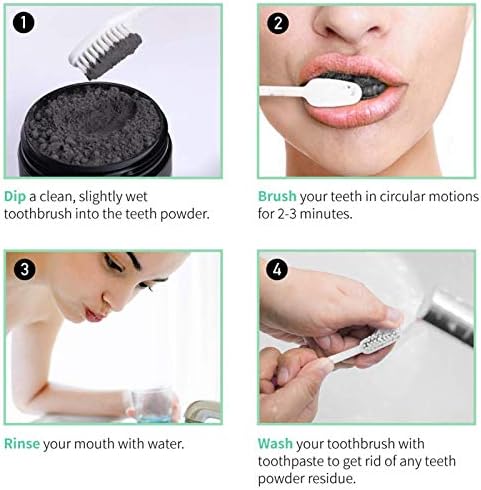 1

Dip a clean, slightly wet toothbrush into the teeth powder.

2

Brush your teeth in circular motions for 2-3 minutes.

3

Rinse your mouth with water.

4

Wash your toothbrush with toothpaste to get rid of any teeth powder residue.