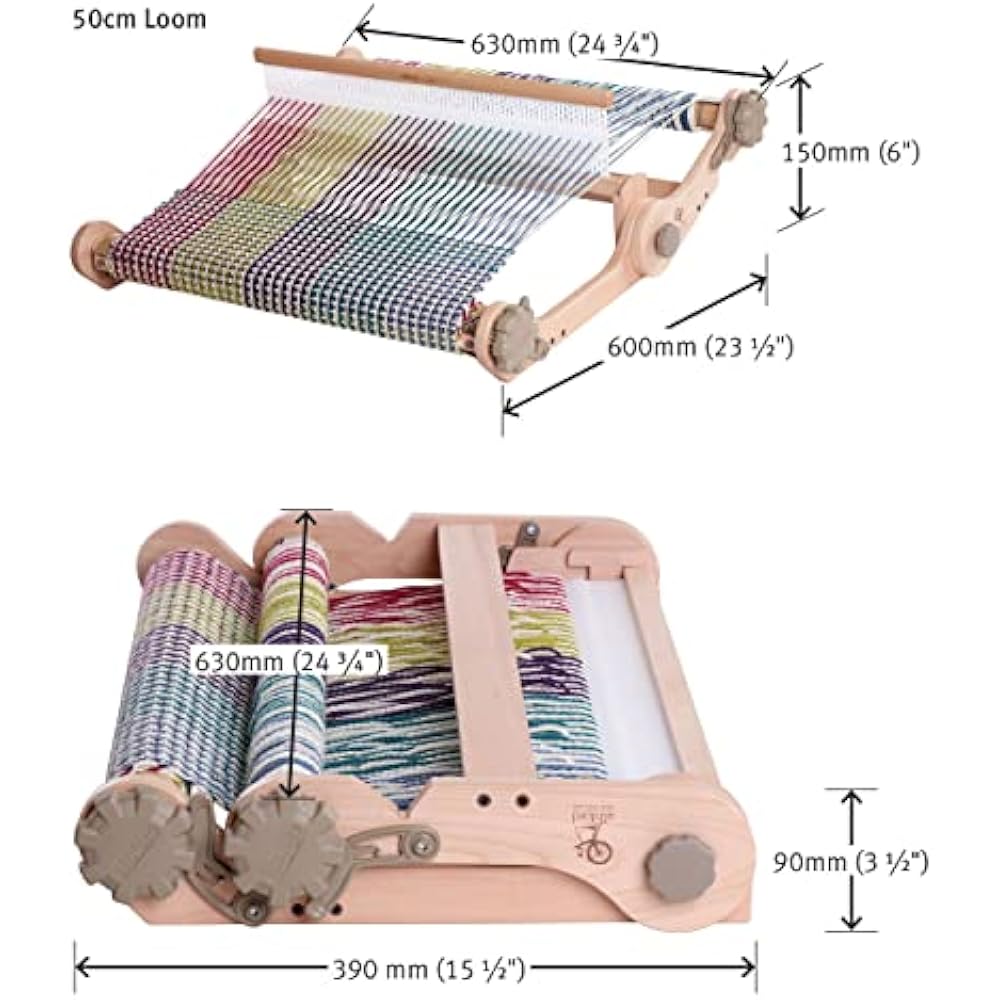 50cm Loom

630mm (24 ¾")

150mm (6")

600mm (23 ½")

630mm (24 ¾")

90mm (3 ½")

390 mm (15 ½")