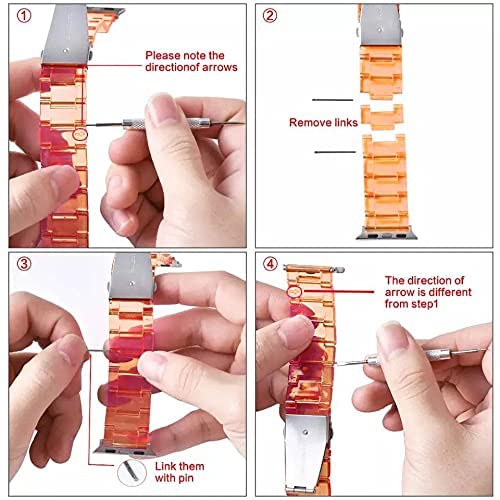 ①

Please note the directionof arrows

②

Remove links

③

Link them with pin

④

The direction of arrow is different from step1