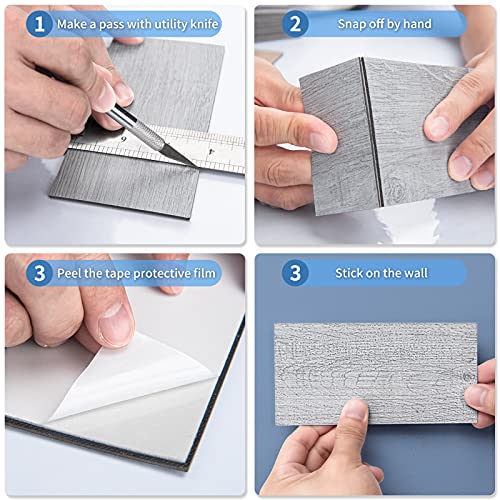 1 Make a pass with utility knife

2 Snap off by hand

3 Peel the tape protective film

3 Stick on the wall