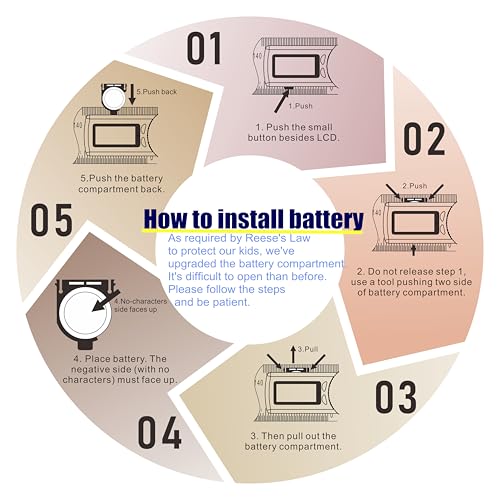 How to install battery

As required by Reese's Law to protect our kids, we've upgraded the battery compartment. It's difficult to open than before. Please follow the steps and be patient.

01

140

1.Push

1. Push the small button besides LCD.

02

2.Push

140

2. Do not release step 1, use a tool pushing two side of battery compartment.

03

3.Pull

140

3. Then pull out the battery compartment.

04

4.No-characters side faces up

4. Place battery. The negative side (with no characters) must face up.

05

5.Push back

140

5.Push the battery compartment back.