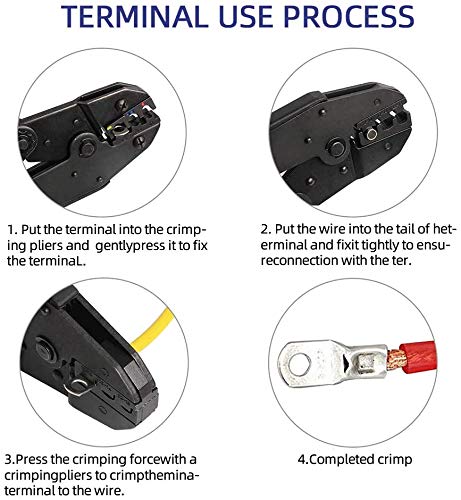 TERMINAL USE PROCESS

1. Put the terminal into the crimping pliers and  gentlypress it to fix the terminaL.

2. Put the wire into the tail of heterminal and fixit tightly to ensureconnection with the ter.

3.Press the crimping forcewith a crimpingpliers to crimptheminaterminal to the wire.

4.Completed crimp