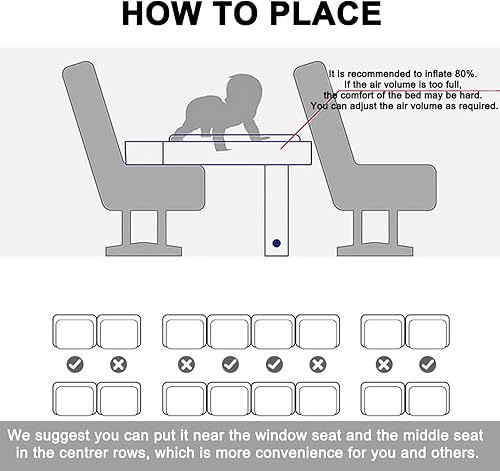 HOW TO PLACE

It is recommended to inflate 80%. If the air volume is too full, the comfort of the bed may be hard. You can adjust the air volume as required.

We suggest you can put it near the window seat and the middle seat in the centrer rows, which is more convenience for you and others.