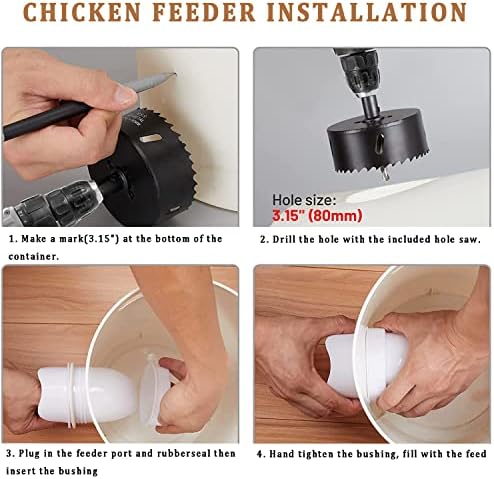 CHICKEN FEEDER INSTALLATION

Hole size:
3.15" (80mm)

1. Make a mark(3.15") at the bottom of the container.

2. Drill the hole with the included hole saw.

3. Plug in the feeder port and rubberseal then insert the bushing

4. Hand tighten the bushing, fill with the feed