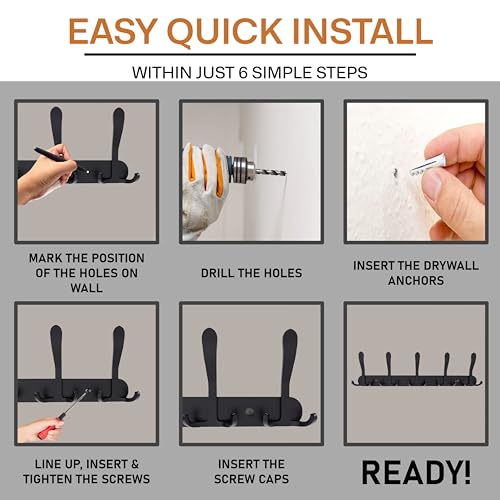 EASY QUICK INSTALL

WITHIN JUST 6 SIMPLE STEPS

MARK THE POSITION OF THE HOLES ON WALL

DRILL THE HOLES

INSERT THE DRYWALL ANCHORS

LINE UP, INSERT & TIGHTEN THE SCREWS

INSERT THE SCREW CAPS

READY!