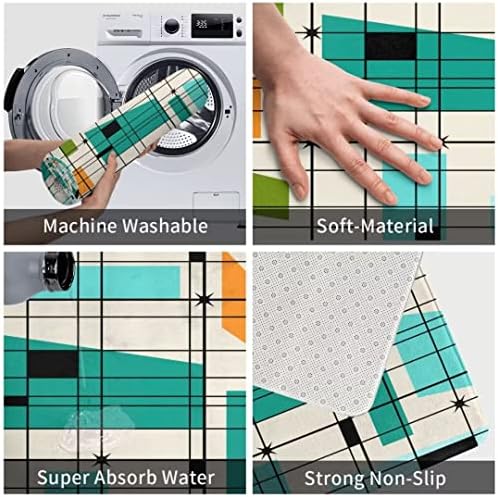 Machine Washable

Soft-Material

Super Absorb Water

Strong Non-Slip