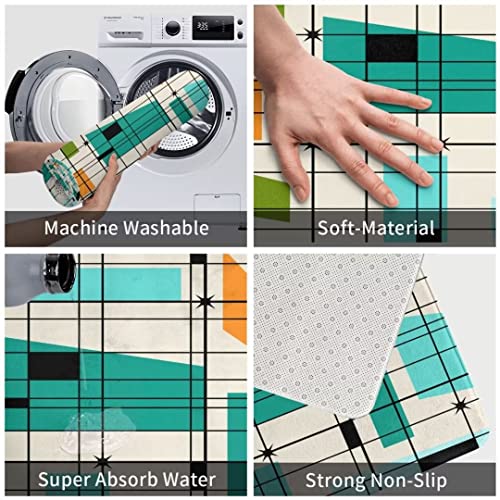 Machine Washable

Soft-Material

Super Absorb Water

Strong Non-Slip