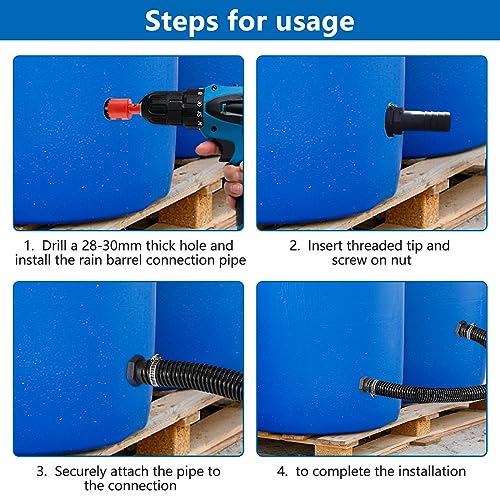 Steps for usage

1. Drill a 28-30mm thick hole and install the rain barrel connection pipe

2. Insert threaded tip and screw on nut

3. Securely attach the pipe to the connection

4. to complete the installation