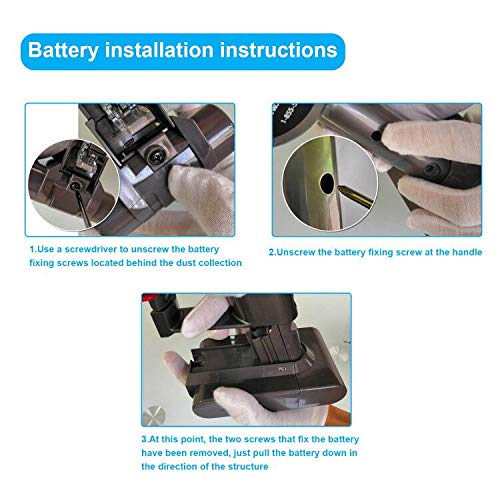 Battery installation instructions

1.Use a screwdriver to unscrew the battery fixing screws located behind the dust collection

2.Unscrew the battery fixing screw at the handle

3.At this point, the two screws that fix the battery have been removed, just pull the battery down in the direction of the structure