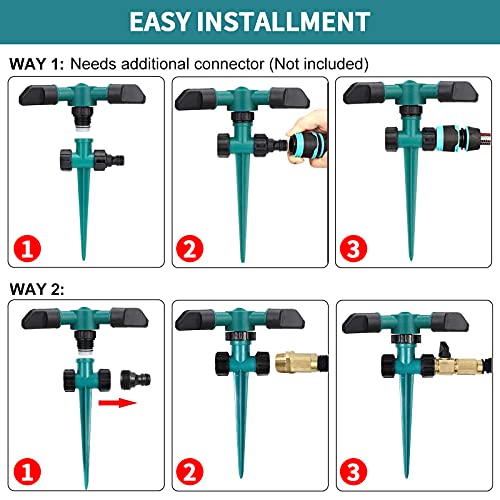 EASY INSTALLMENT

WAY 1: Needs additional connector (Not included)

1

2

3

WAY 2:

1

2

3