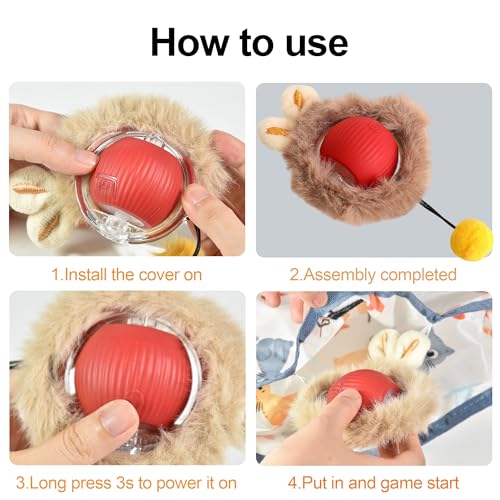 How to use

1.Install the cover on

2.Assembly completed

3.Long press 3s to power it on

4.Put in and game start