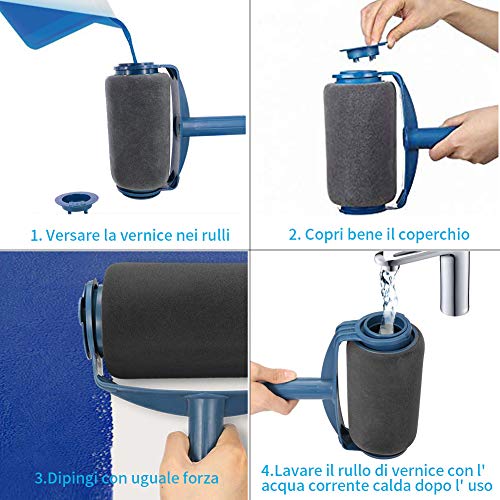 1. Versare la vernice nei rulli

2. Copri bene il coperchio

3.Dipingi con uguale forza

4.Lavare il rullo di vernice con l' acqua corrente calda dopo l' uso