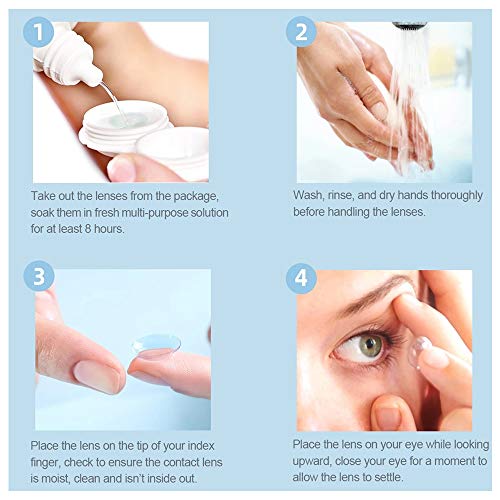 1

Take out the lenses from the package, soak them in fresh multi-purpose solution for at least 8 hours.

2

Wash, rinse, and dry hands thoroughly before handling the lenses.

3

Place the lens on the tip of your index finger, check to ensure the contact lens is moist, clean and isn't inside out.

4

Place the lens on your eye while looking upward, close your eye for a moment to allow the lens to settle.