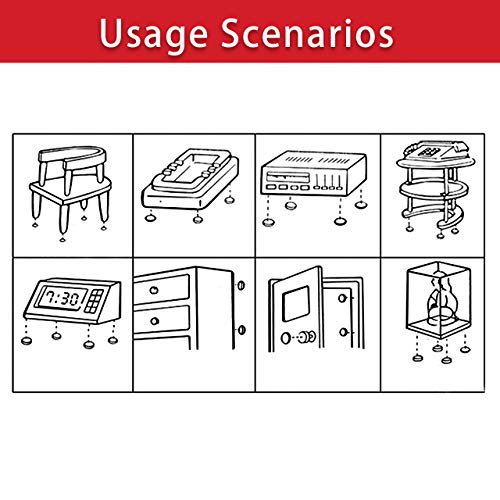 Usage Scenarios

7:30