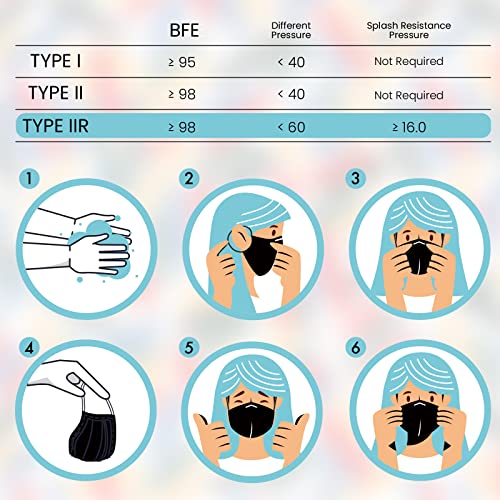 | | BFE | Different Pressure | Splash Resistance Pressure |
|---|---|---|---|
| TYPE I | ≥ 95 | < 40 | Not Required |
| TYPE II | ≥ 98 | < 40 | Not Required |
| TYPE IIR | ≥ 98 | < 60 | ≥ 16.0 |

1

2

3

4

5

6