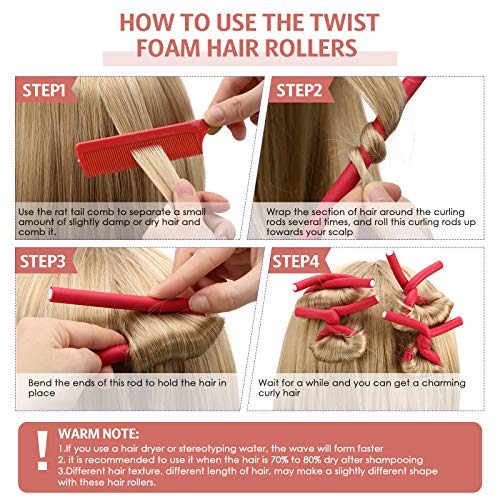 HOW TO USE THE TWIST FOAM HAIR ROLLERS

STEP1

Use the rat tail comb to separate a small amount of slightly damp or dry hair and comb it.

STEP2

Wrap the section of hair around the curling rods several times, and roll this curling rods up towards your scalp

STEP3

Bend the ends of this rod to hold the hair in place

STEP4

Wait for a while and you can get a charming curly hair

!

WARM NOTE:
1.If you use a hair dryer or stereotyping water, the wave will form faster
2. it is recommended to use it when the hair is 70% to 80% dry after shampooing
3.Different hair texture, different length of hair, may make a slightly different shape with these hair rollers.