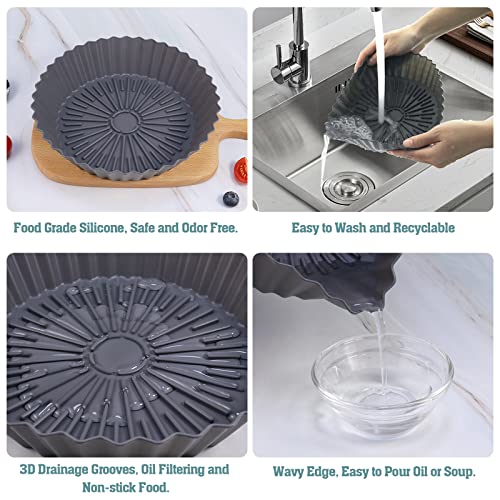 Food Grade Silicone, Safe and Odor Free.

Easy to Wash and Recyclable

3D Drainage Grooves, Oil Filtering and Non-stick Food.

Wavy Edge, Easy to Pour Oil or Soup.